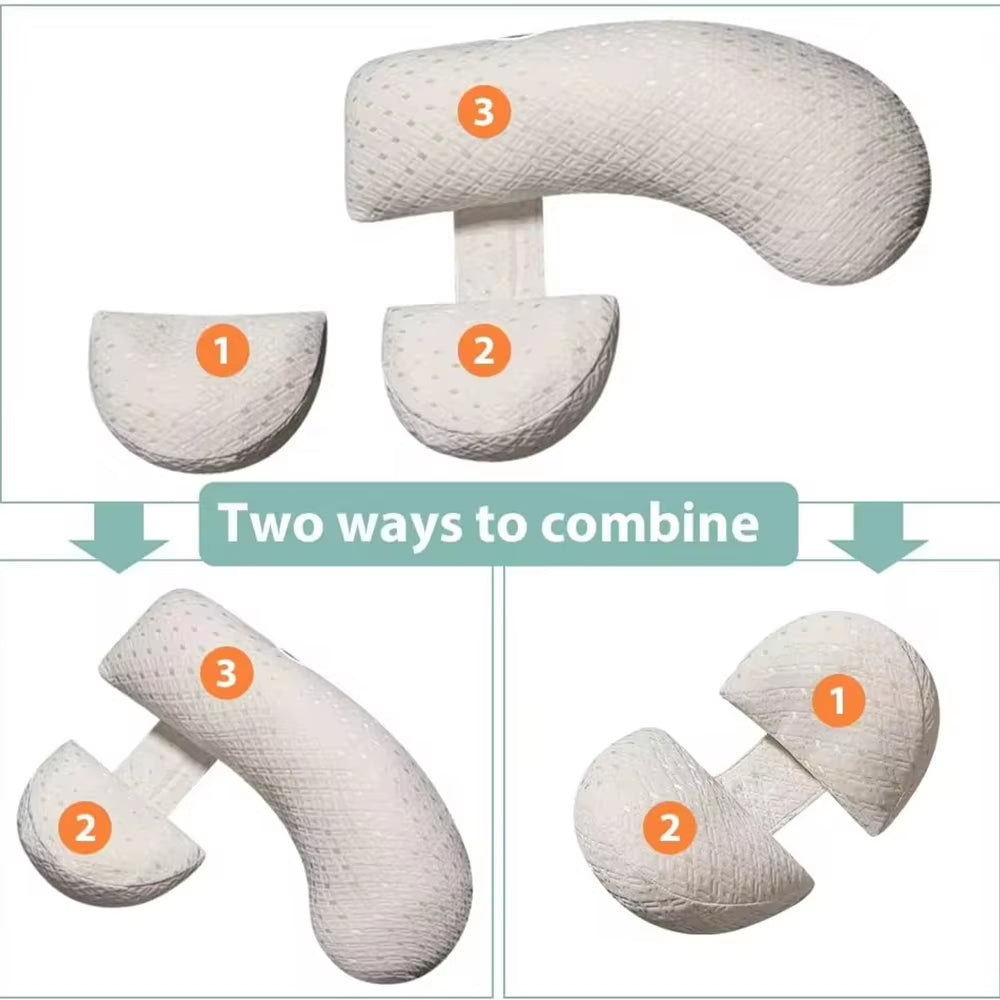 3
1
2
Two ways to combine
3
2
1
2